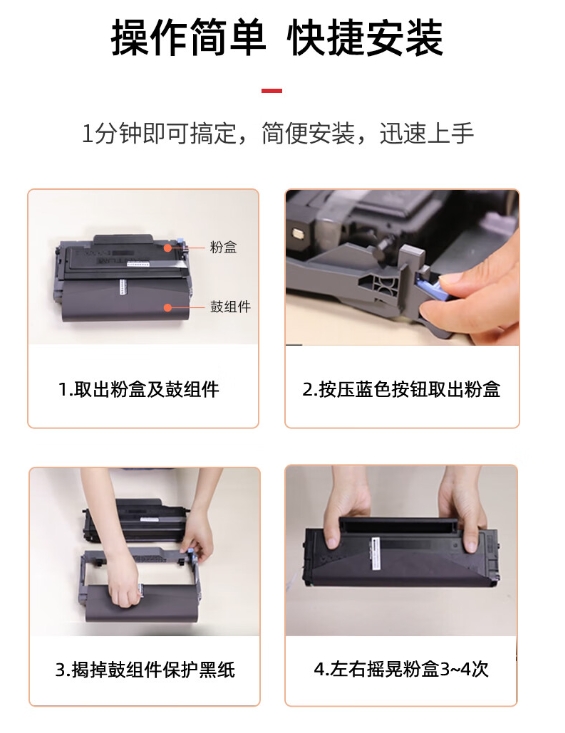 操作简单 快捷安装

1分钟即可搞定，简便安装，迅速上手

粉盒

鼓组件

1.取出粉盒及鼓组件

2.按压蓝色按钮取出粉盒

3.揭掉鼓组件保护黑纸

4.左右摇晃粉盒3~4次